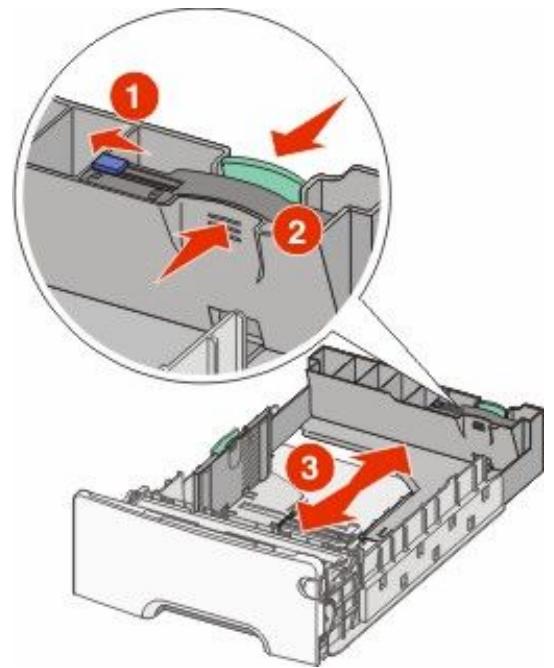 1
2
3