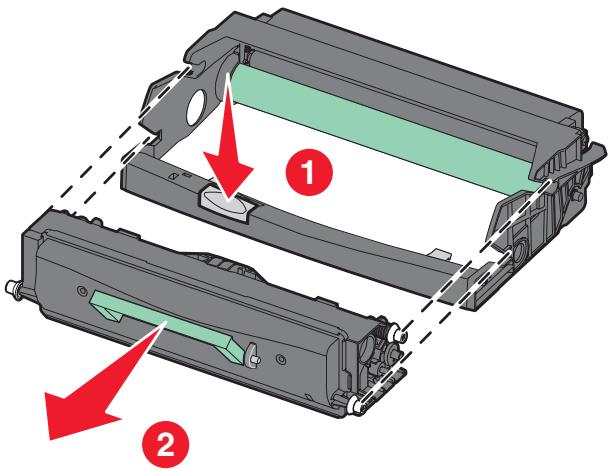 1

2