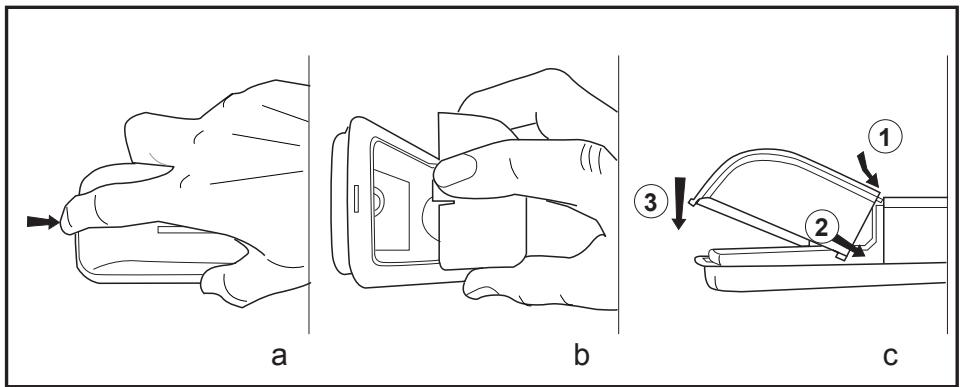 a

b

3

1

2

c