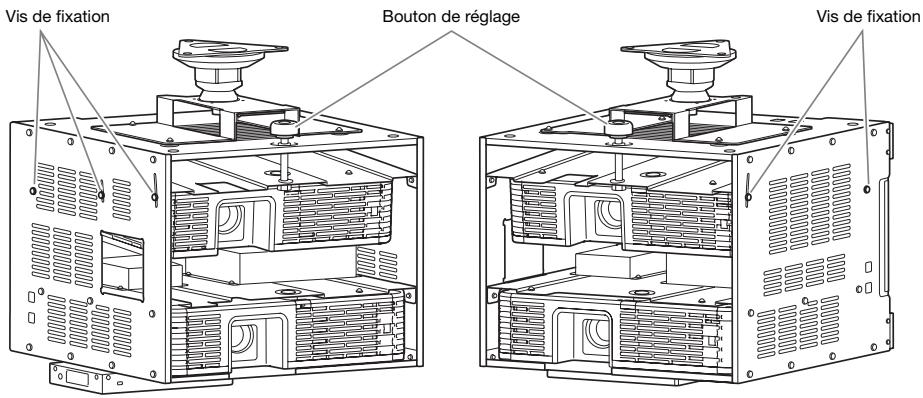 Vis de fixation

Bouton de réglage

Vis de fixation