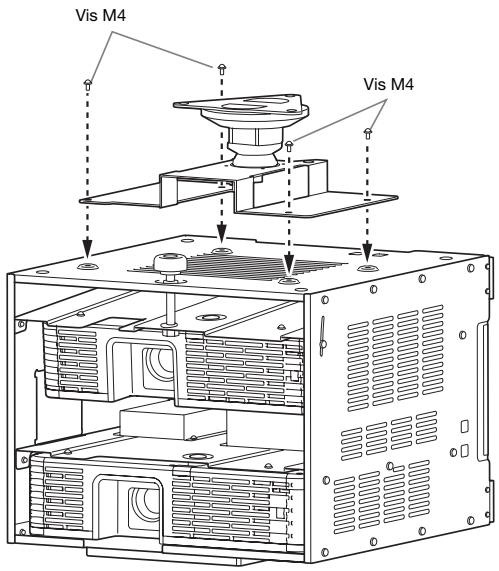 Vis M4

Vis M4