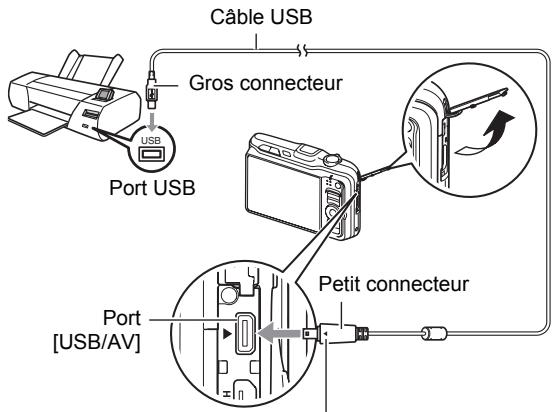 Câble USB

Gros connecteur

USB

Port USB

Petit connecteur

Port
[USB/AV]