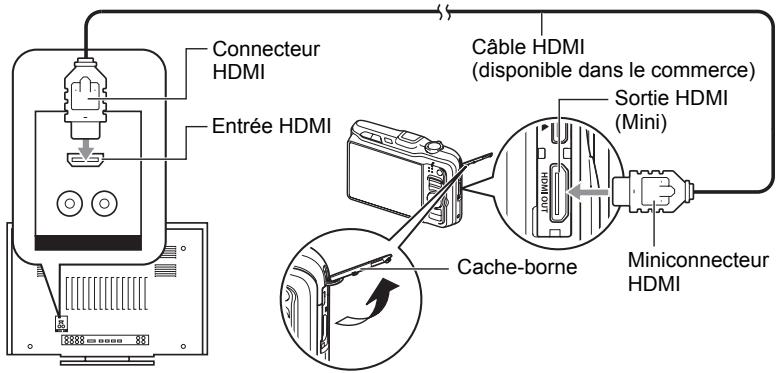 Connecteur HDMI

Entrée HDMI

Câble HDMI (disponible dans le commerce)

Sortie HDMI (Mini)

HDMI OUT

Cache-borne

Miniconnecteur HDMI