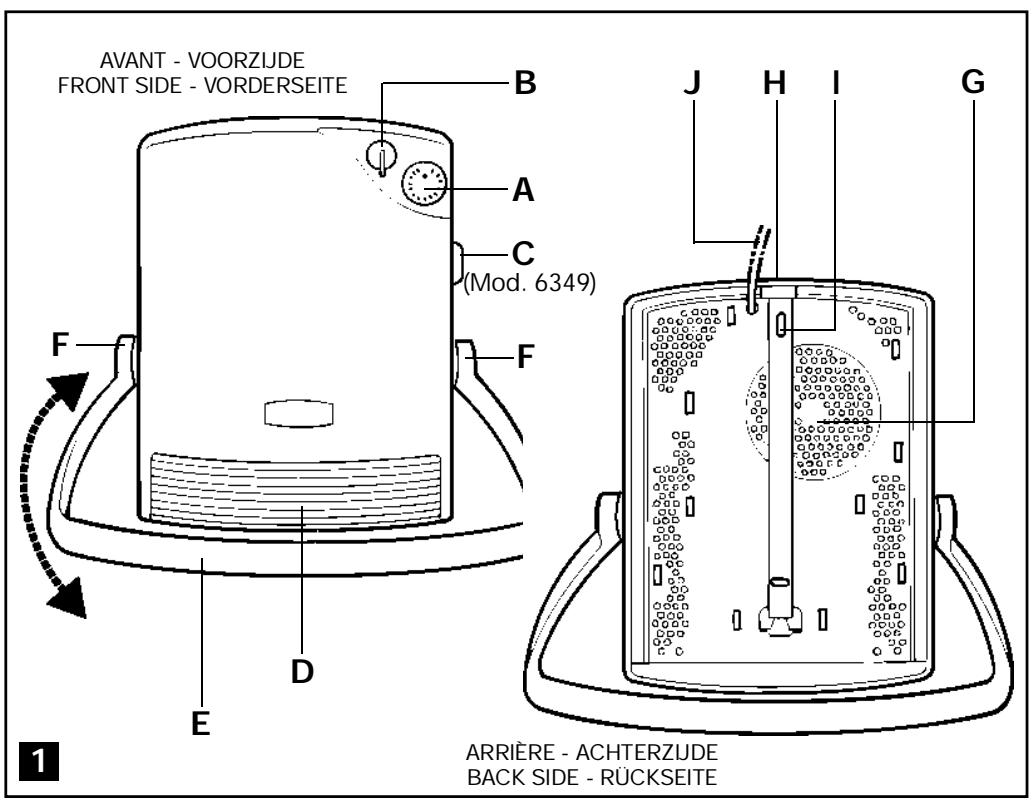 AVANT - VOORZIJDE
FRONT SIDE - VORDERSEITE

B
A
C
(Mod. 6349)
F
F
D
E

J H I G

1

ARRIÈRE - ACHTERZIJDE
BACK SIDE - RÜCKSEITE