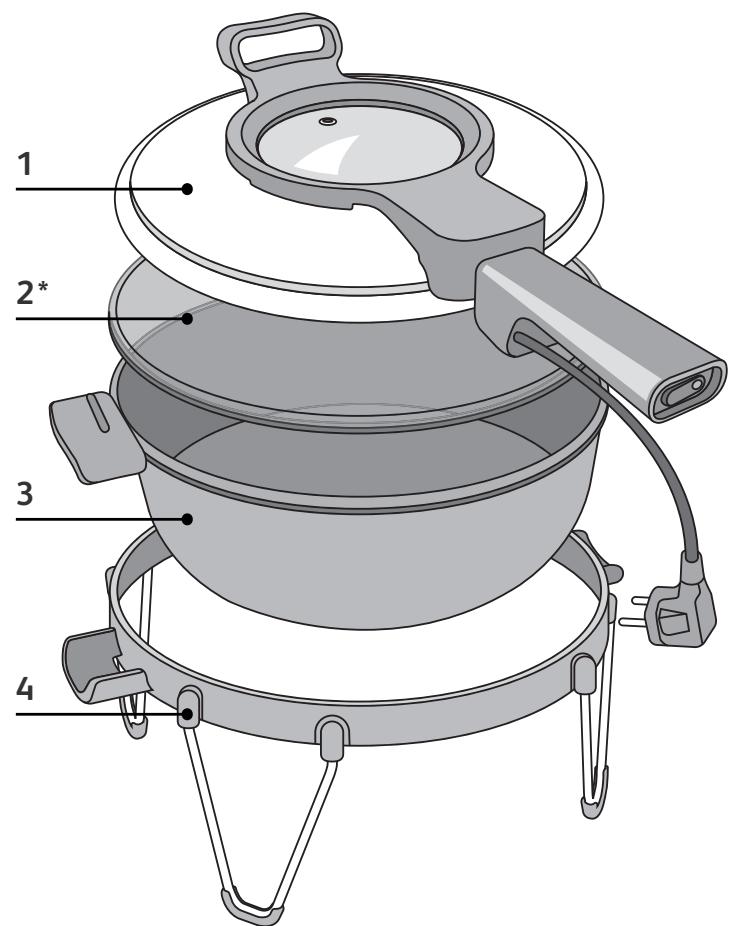 1

2*

3

4