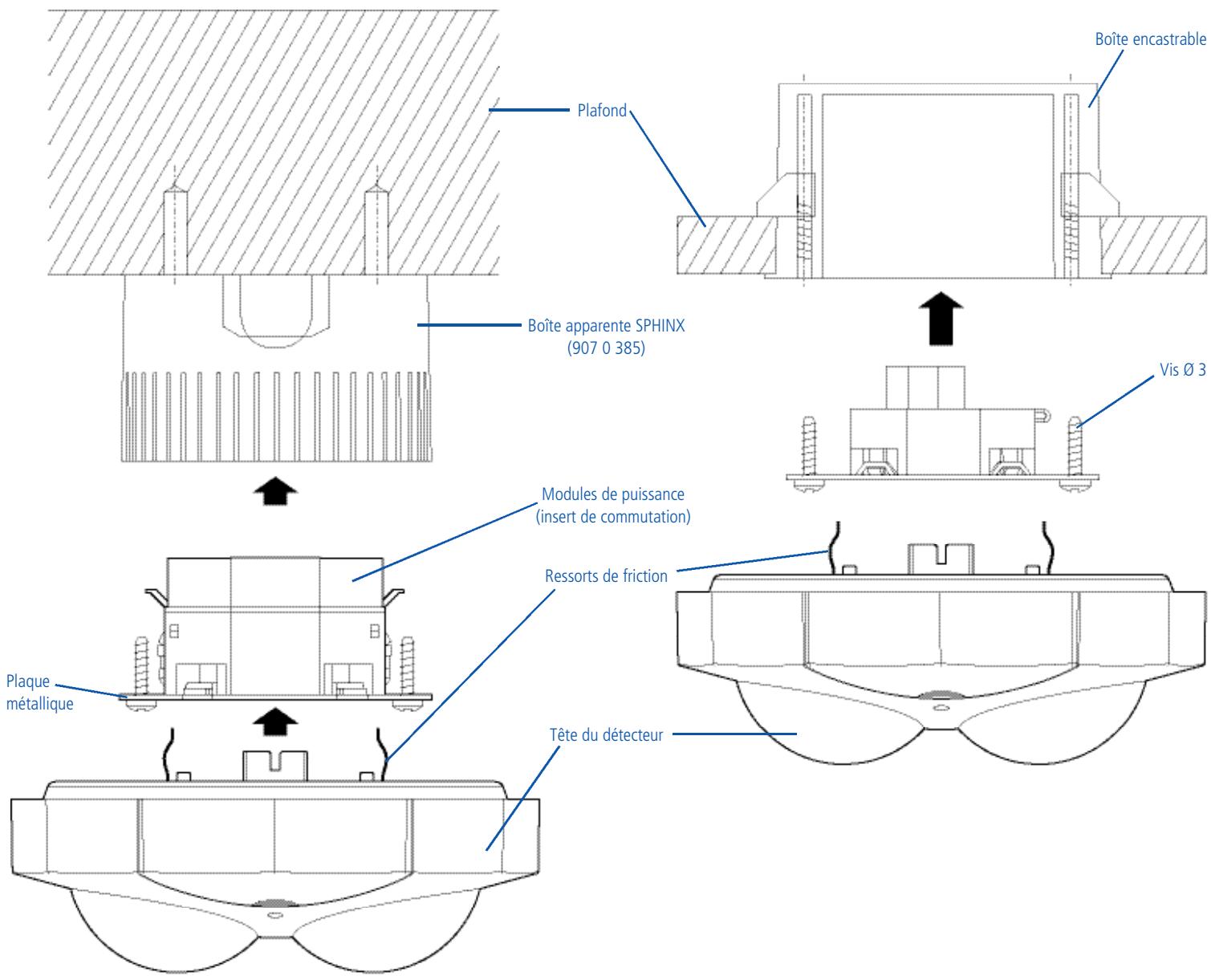 Boîte encastrable

Plafond

Boîte apparente SPHINX (907 0 385)

Vis Ø 3

Modules de puissance (insert de commutation)

Ressorts de friction

Plaque métallique

Tête du détecteur