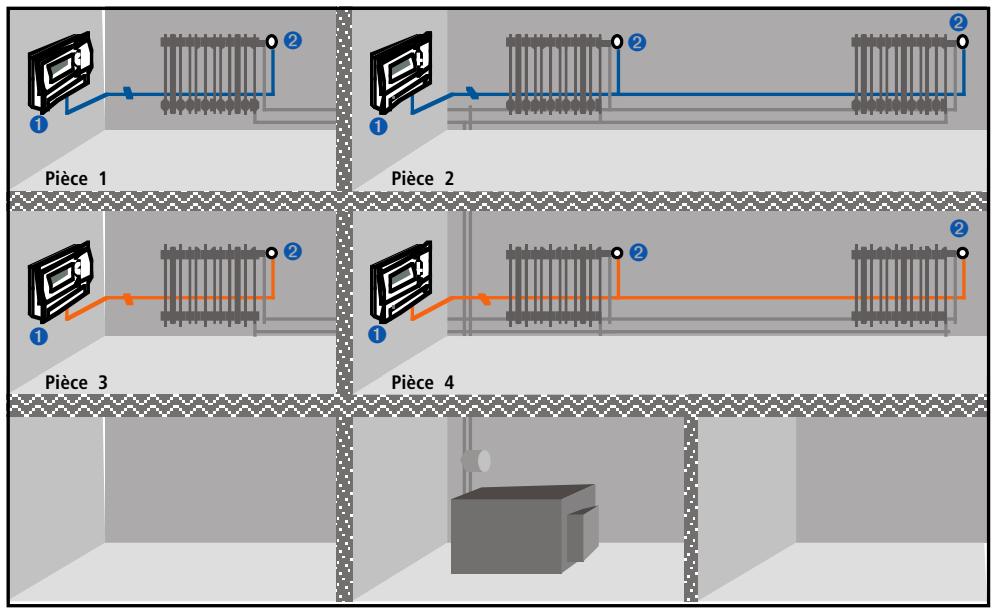 1
2
Pièce 1

1
2
2
Pièce 2

1
2
Pièce 3

1
2
2
Pièce 4