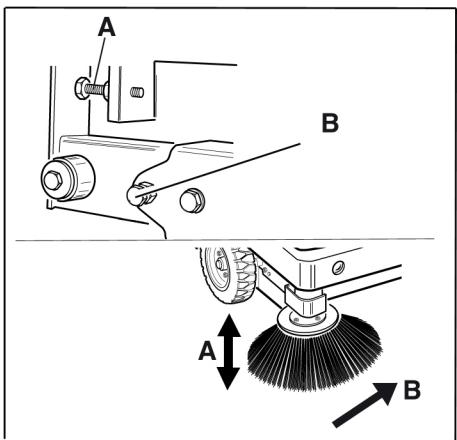 A

B

A

B