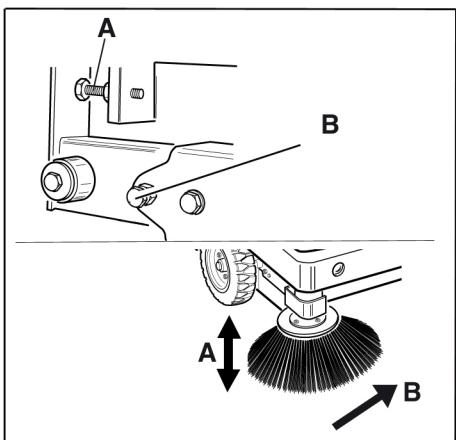 A
B
A
B