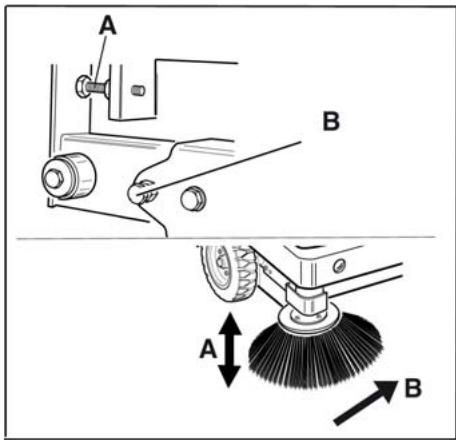 A

B

A

B