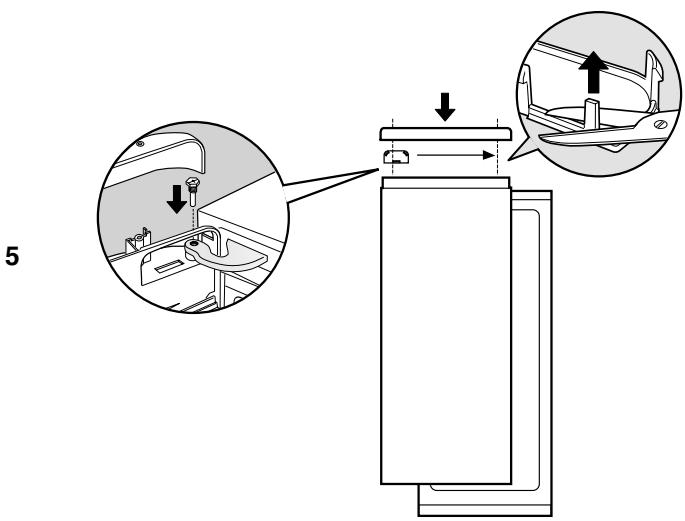 5