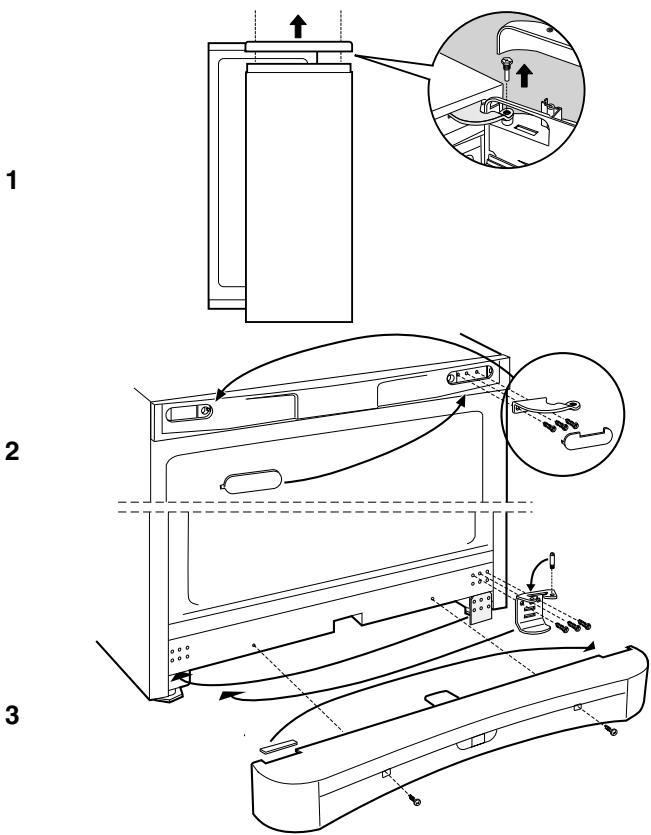 1

2

3