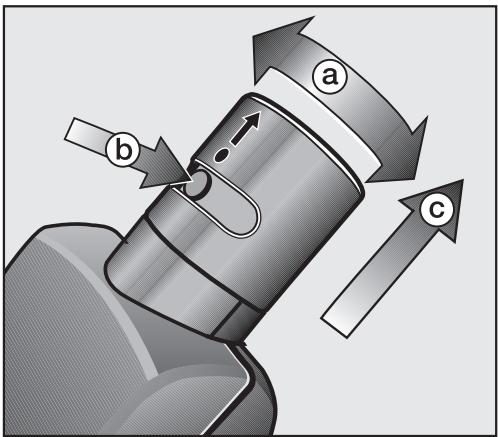 a
b
c