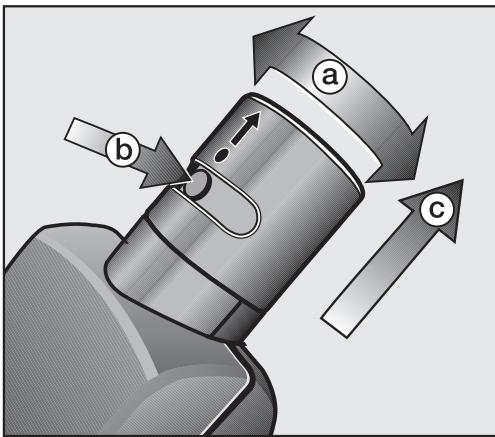 a
b
c