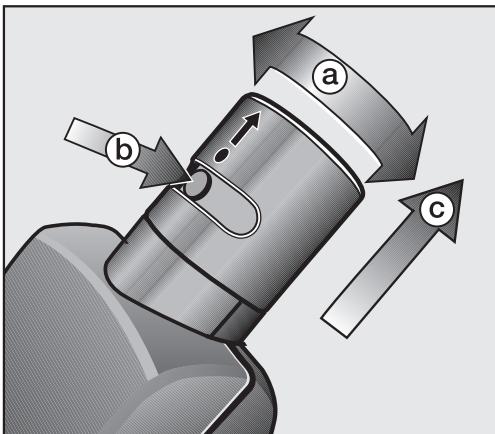 a
b
c