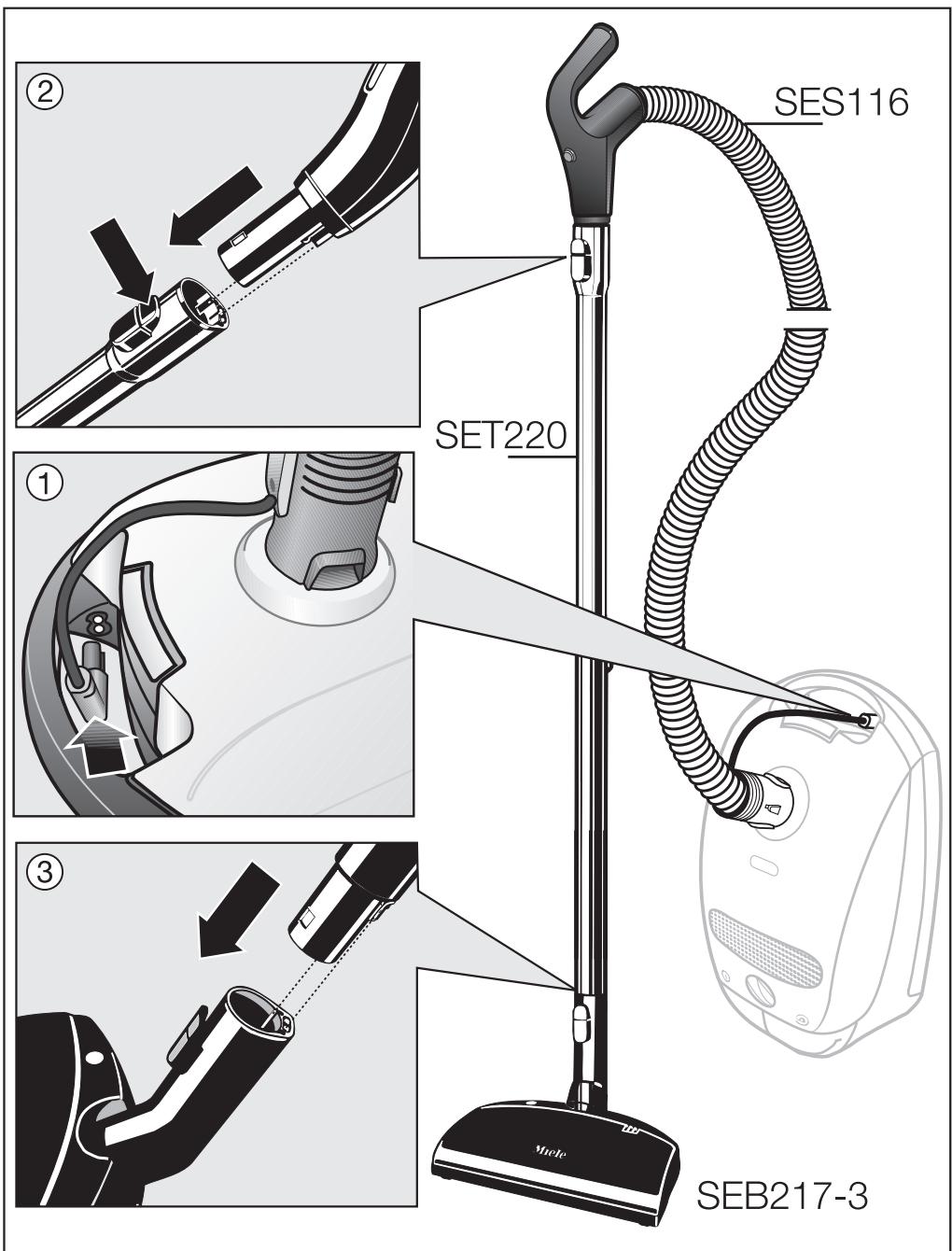 ②

SES116

SET220

①

③

Miele

SEB217-3