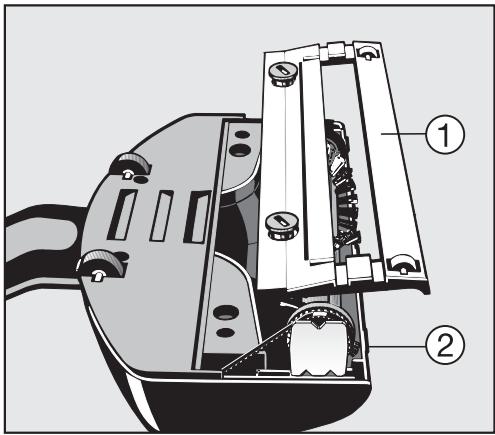 1
2