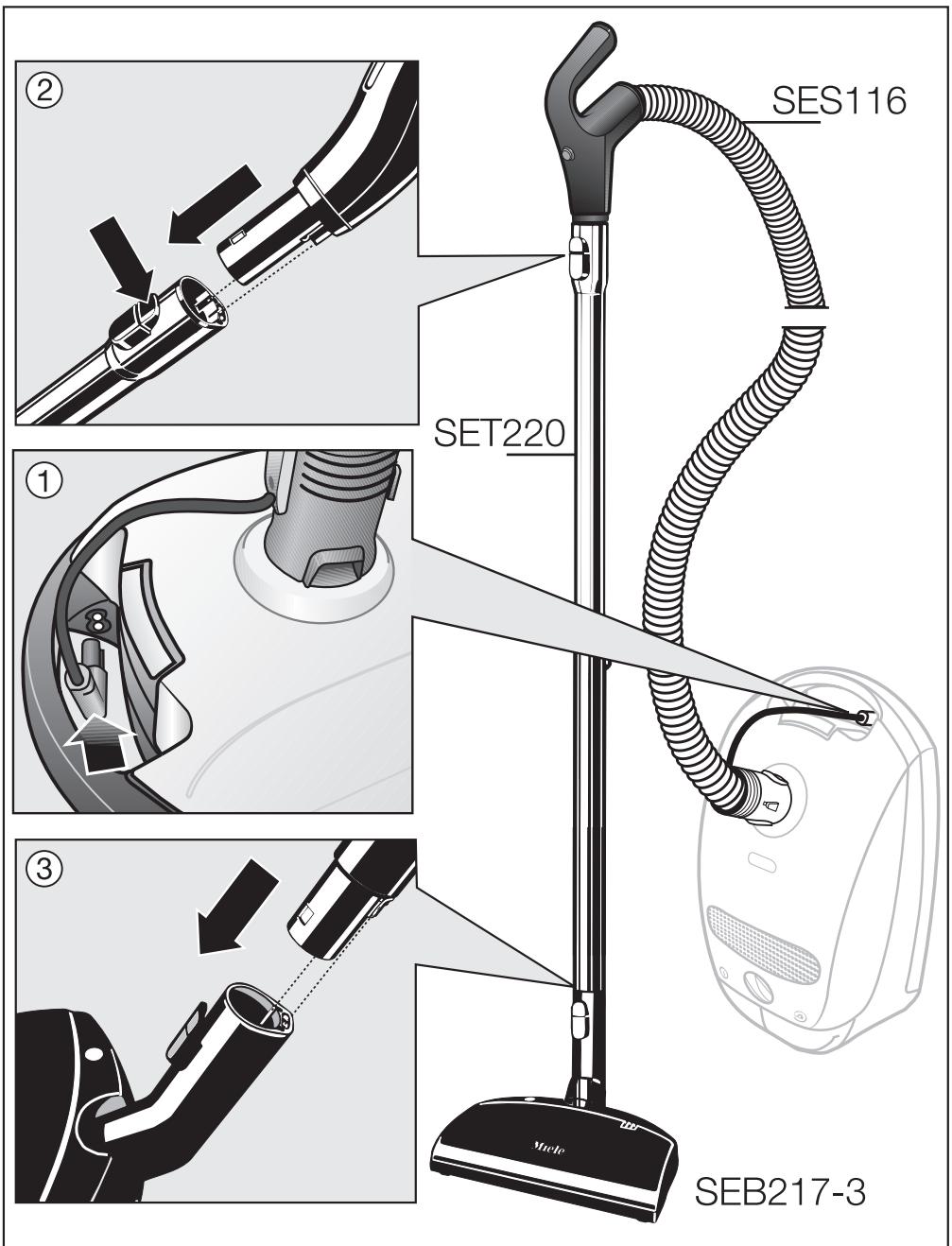 ②

SES116

SET220

①

③

Miele

SEB217-3