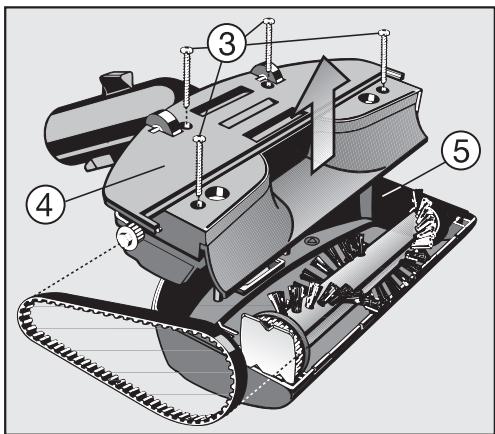 3
4
5