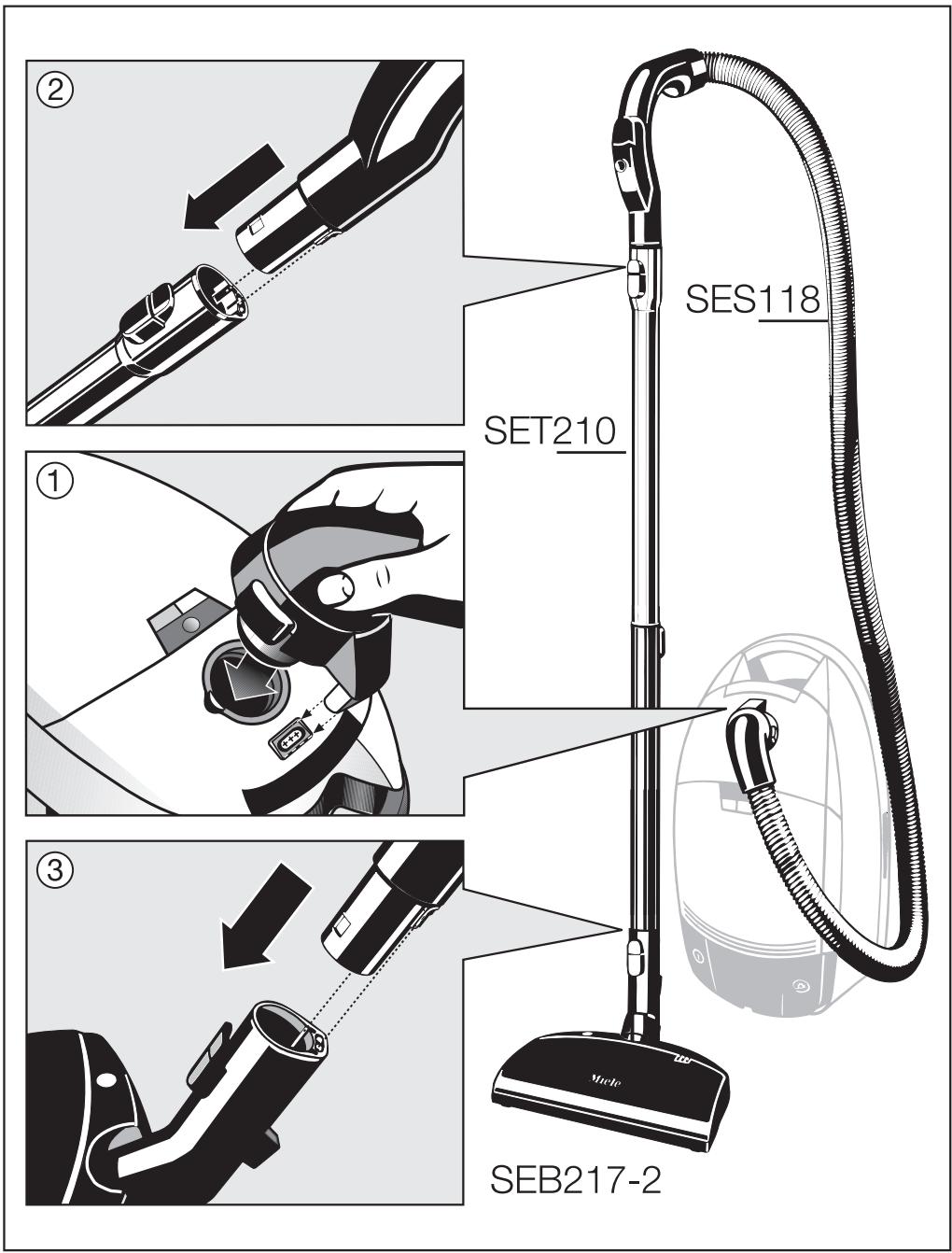 ②

SES118

SET210

①

③

Miele

SEB217-2