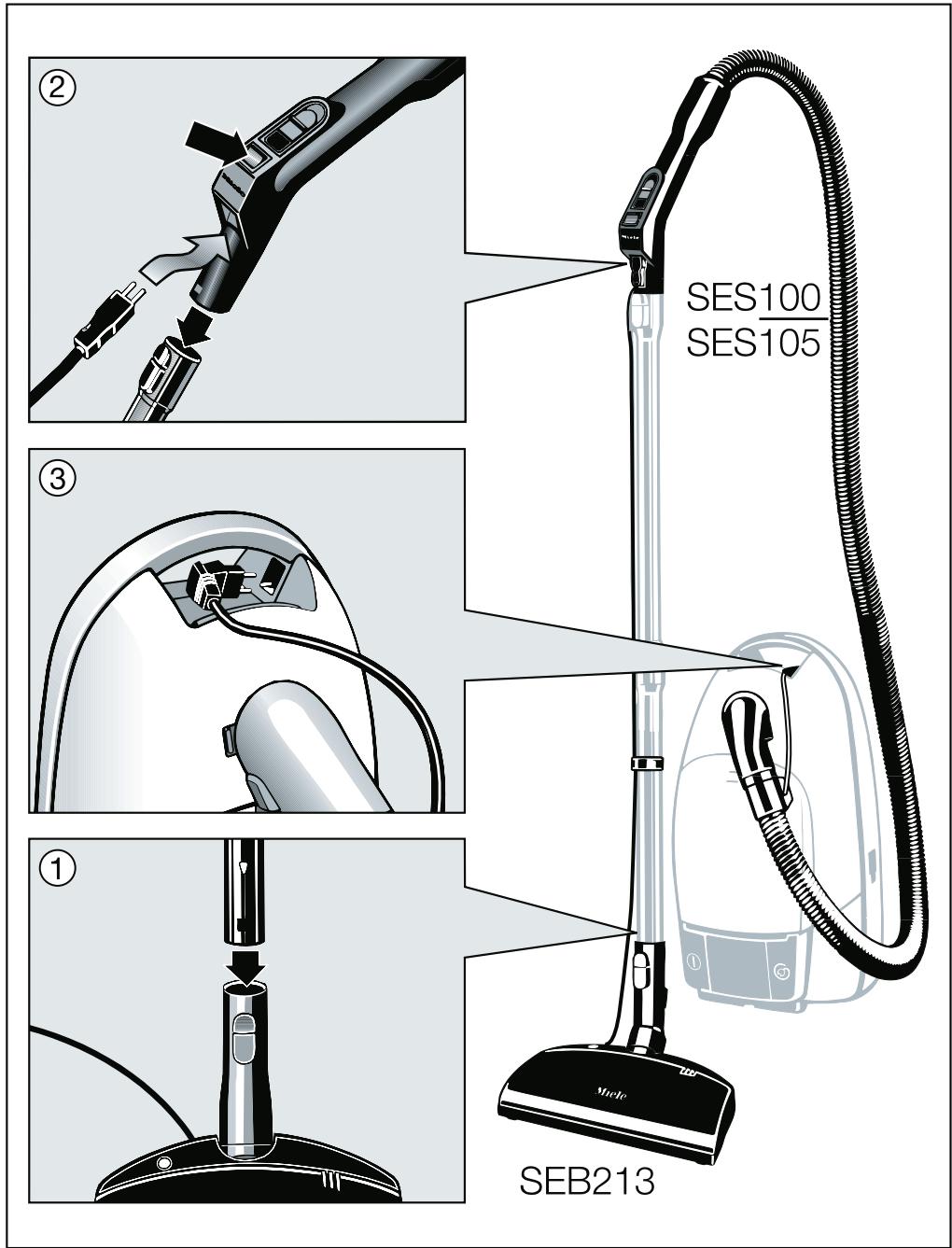 ②

SES100
SES105

③

①

Miele

SEB213