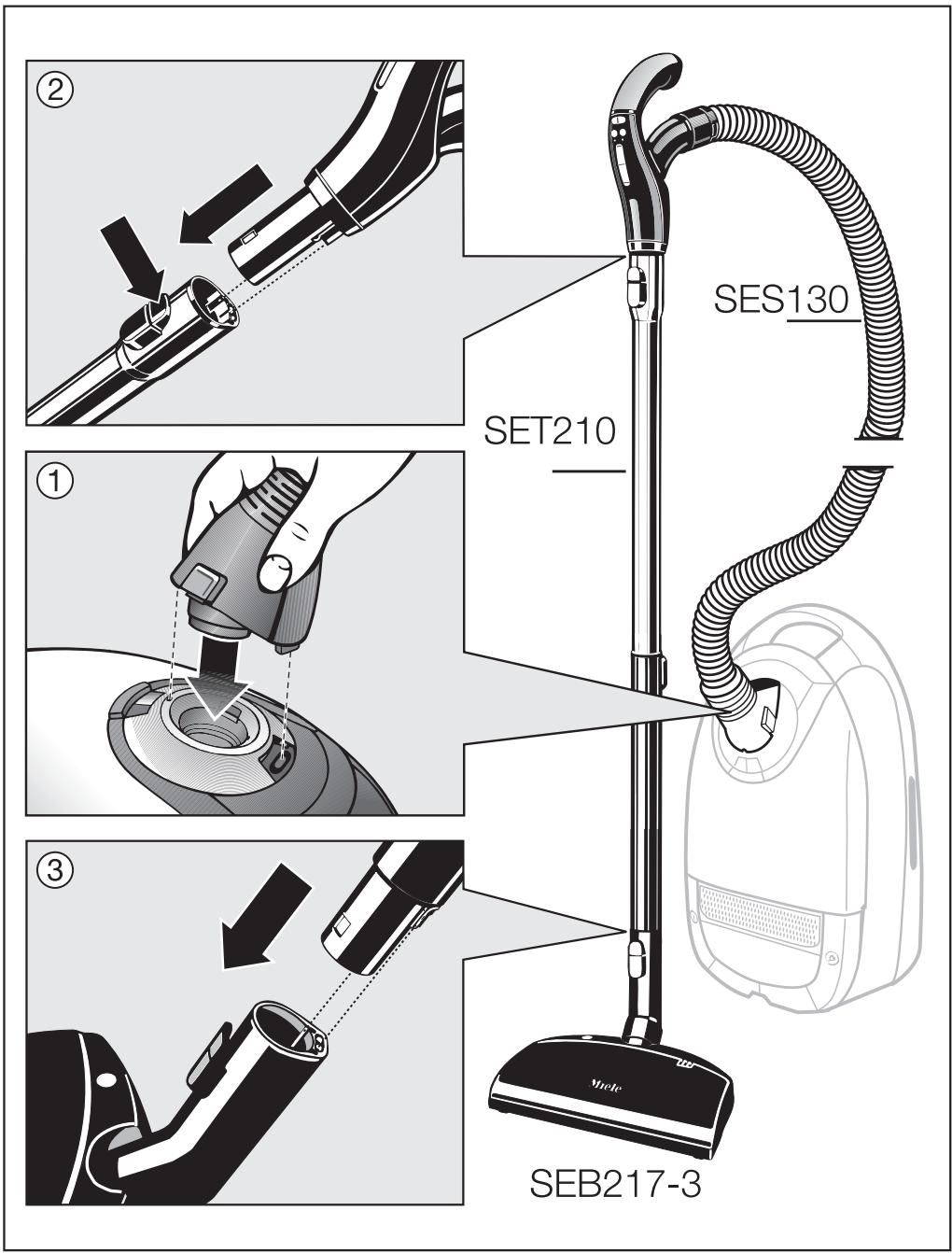 ②

SES130

SET210

①

③

Miele

SEB217-3