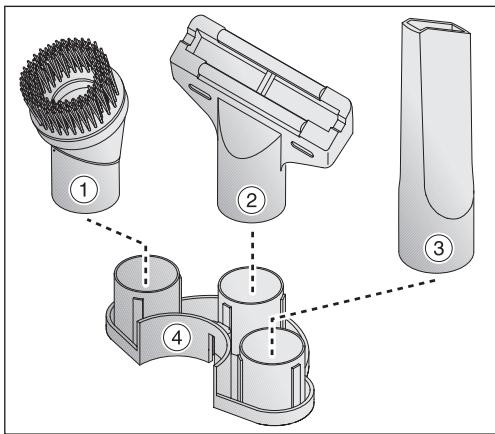 1
2
3
4