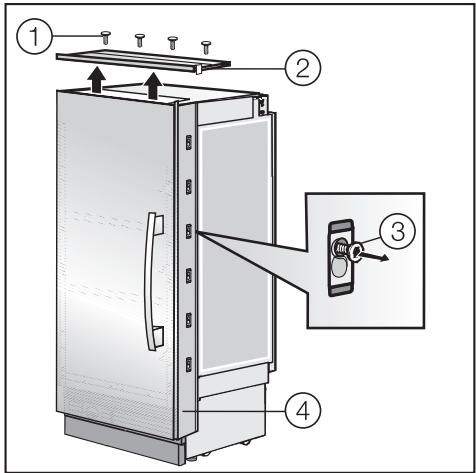 1
2
3
4