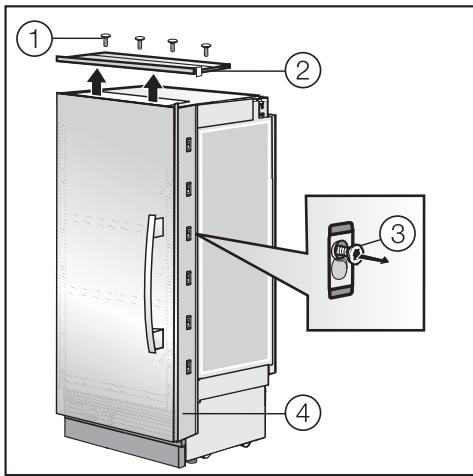 1
2
3
4