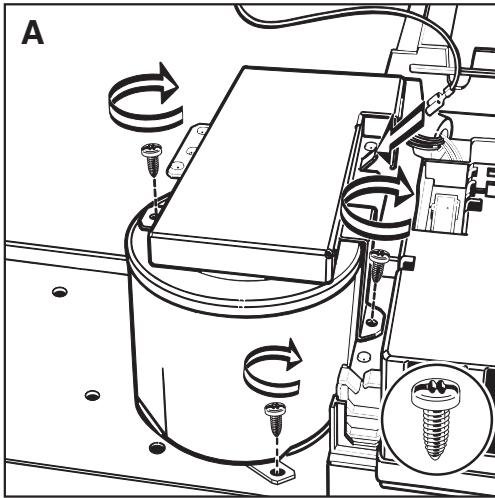 A