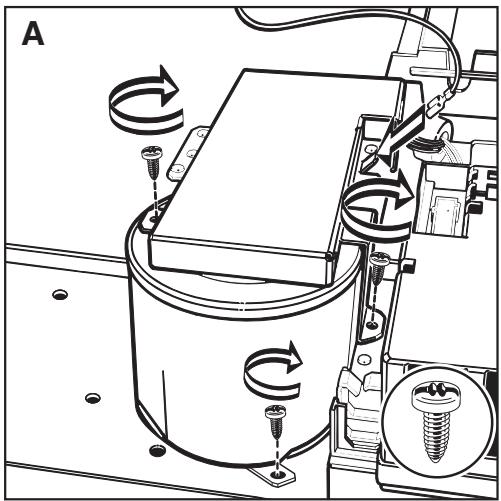 A