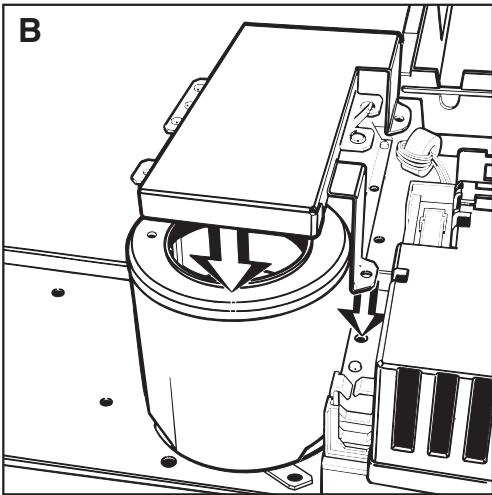 B