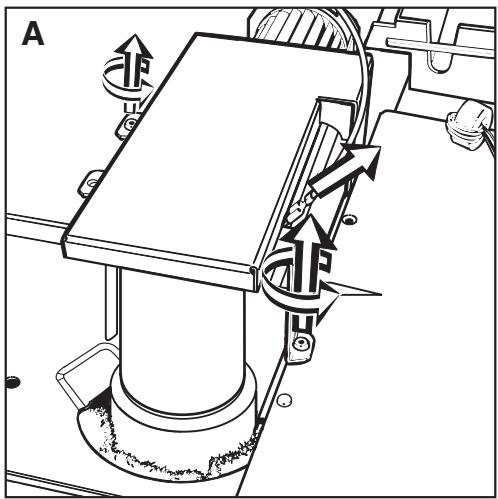 A