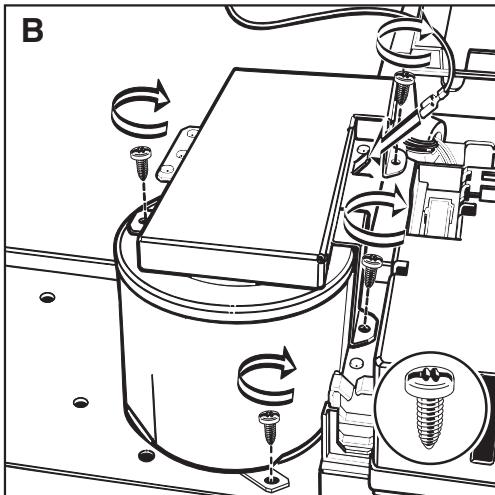 B