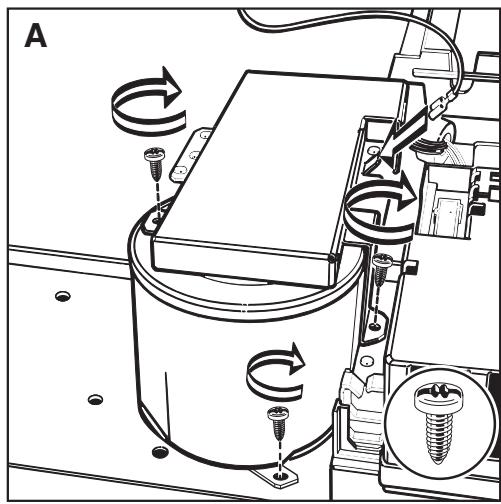 A