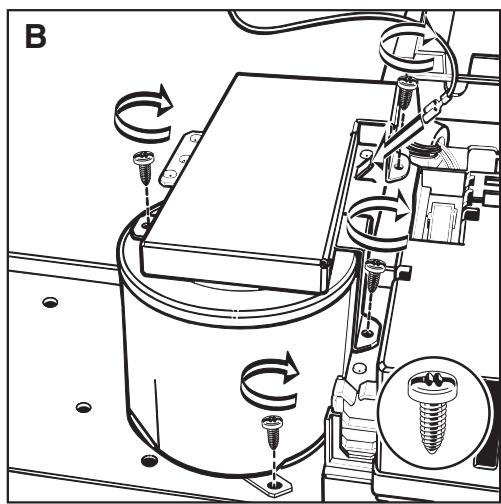 B