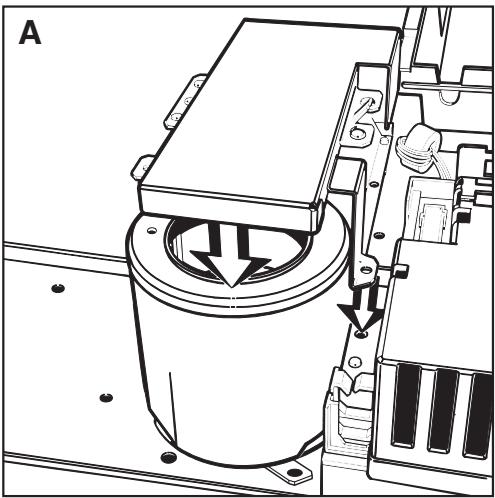 A