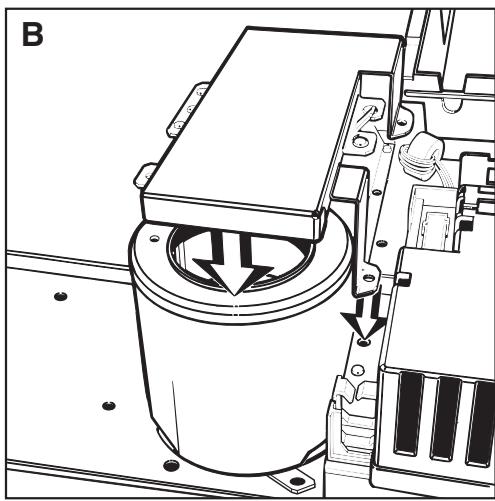 B