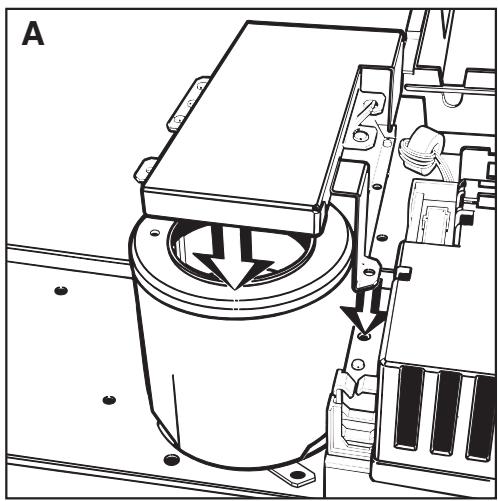 A