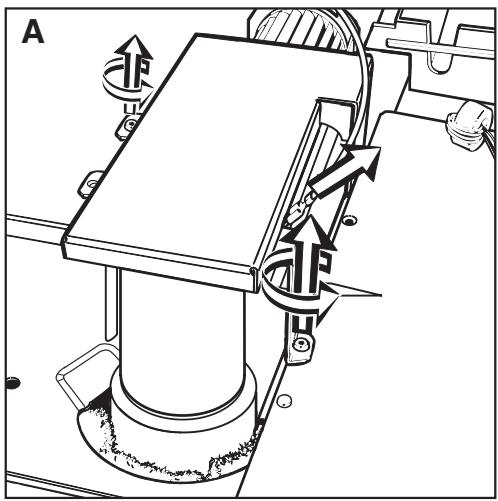 A