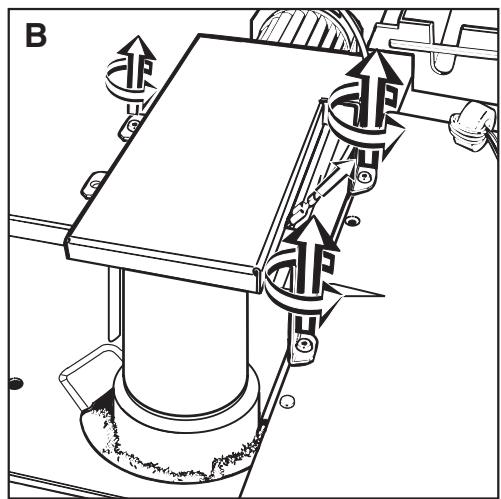 B