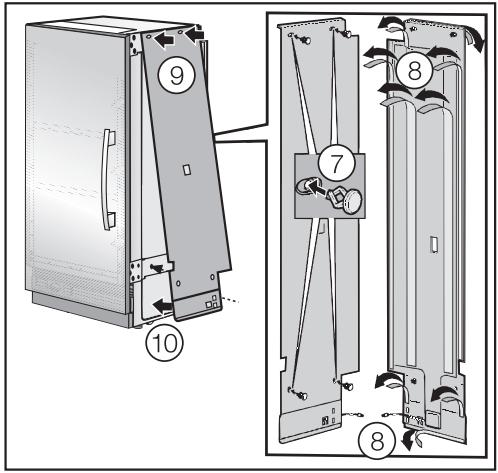 9
10
7
8
8