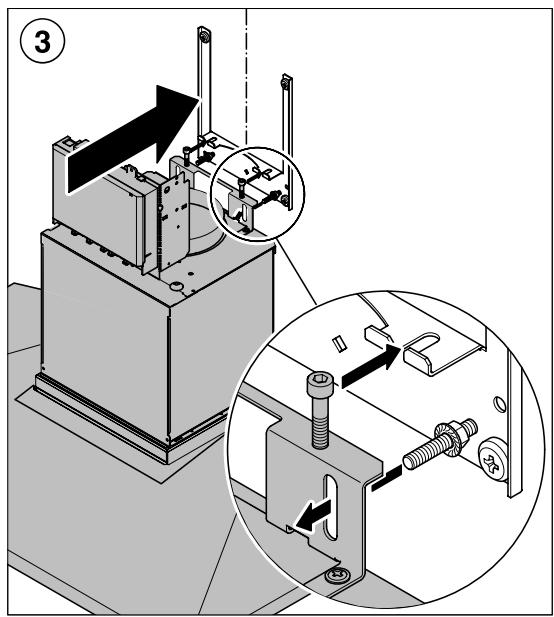 3