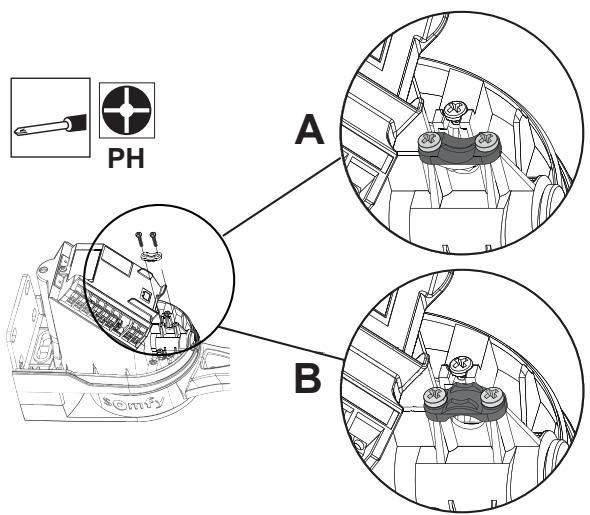 PH

A

B

somfy