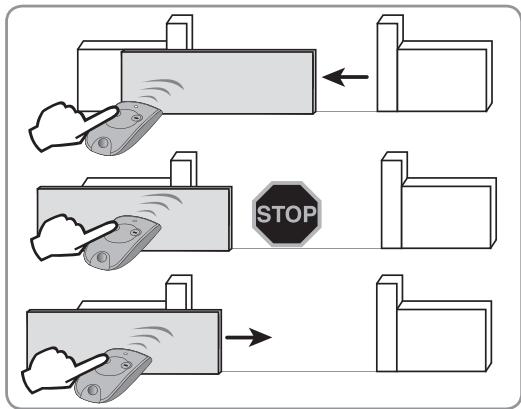 STOP