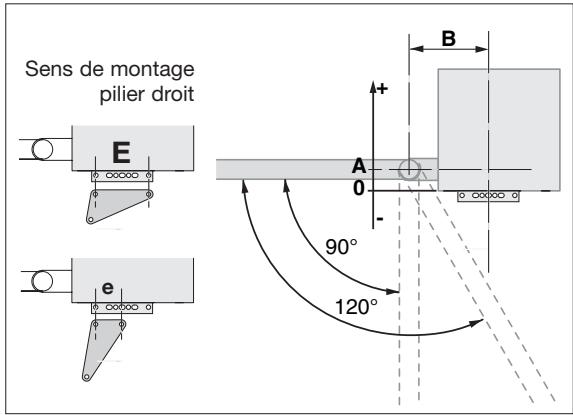 Sens de montage pilier droit

E

e

B

+

A

0

-

90°

120°