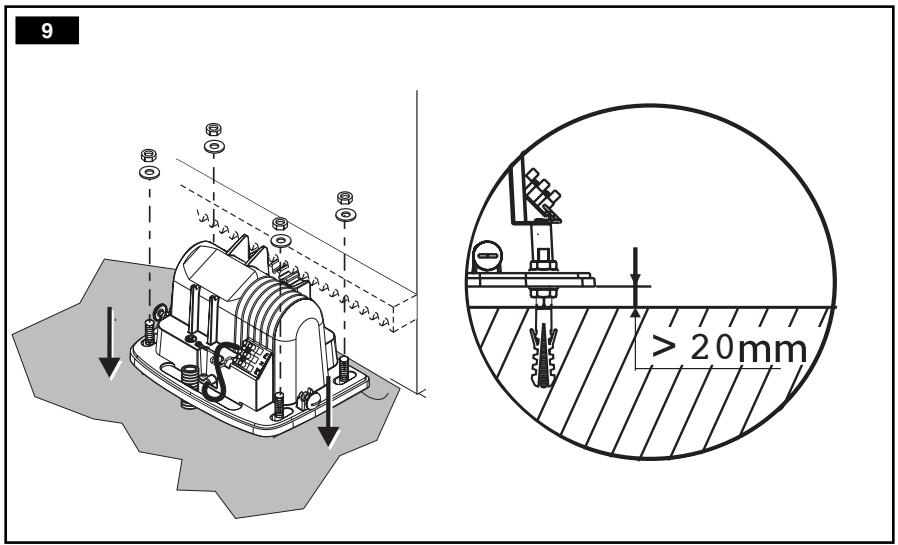 9

> 20mm