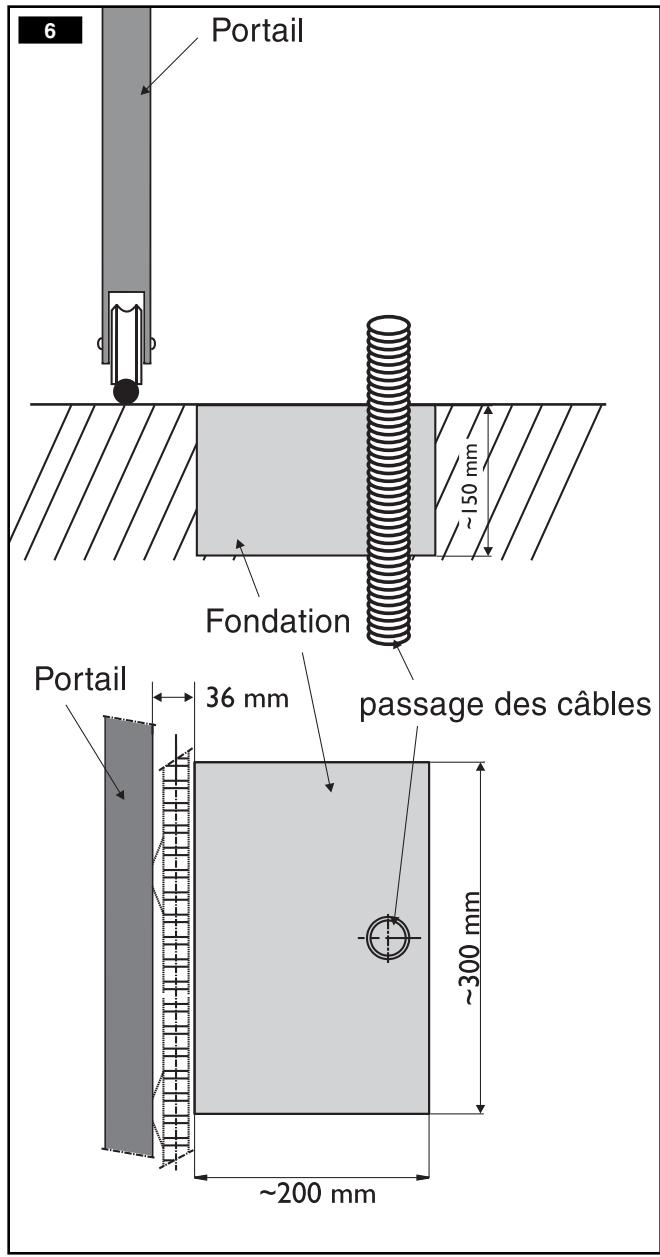 6
Portail
~150 mm
Fondation
Portail
36 mm
passage des câbles
~300 mm
~200 mm