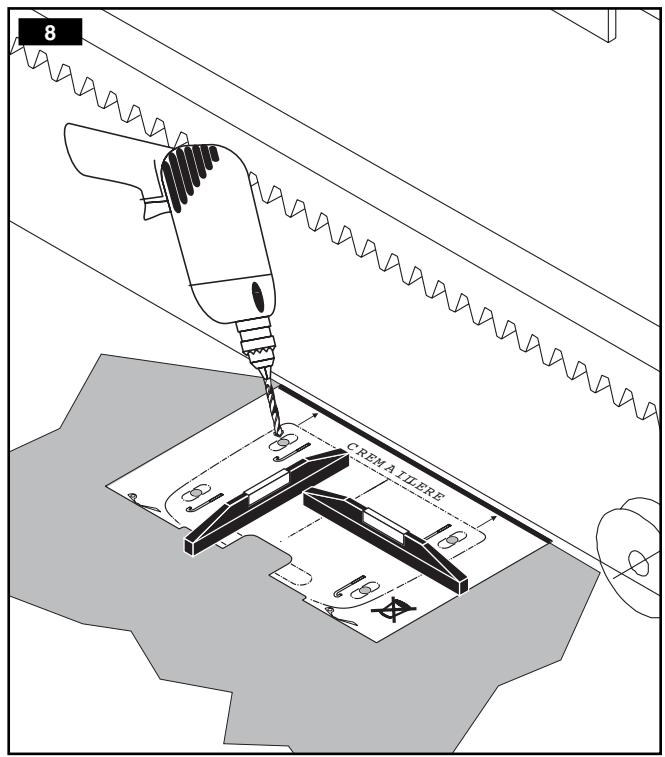 8

CREMAILLERE