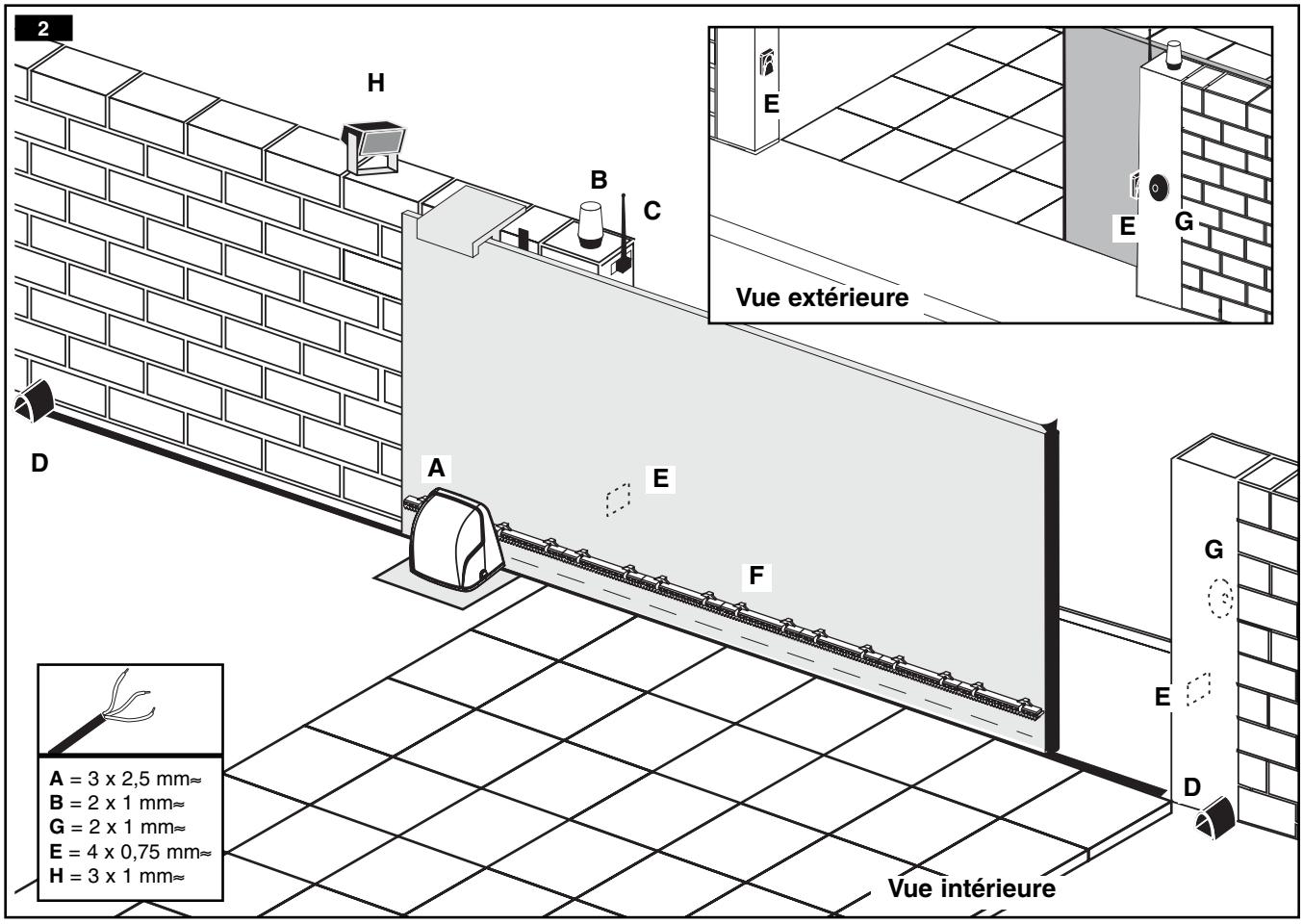 2

H

B

C

E

E

G

Vue extérieure

D

A

E

F

G

E

D

A = 3 x 2,5 mm≈
B = 2 x 1 mm≈
G = 2 x 1 mm≈
E = 4 x 0,75 mm≈
H = 3 x 1 mm≈

Vue intérieure